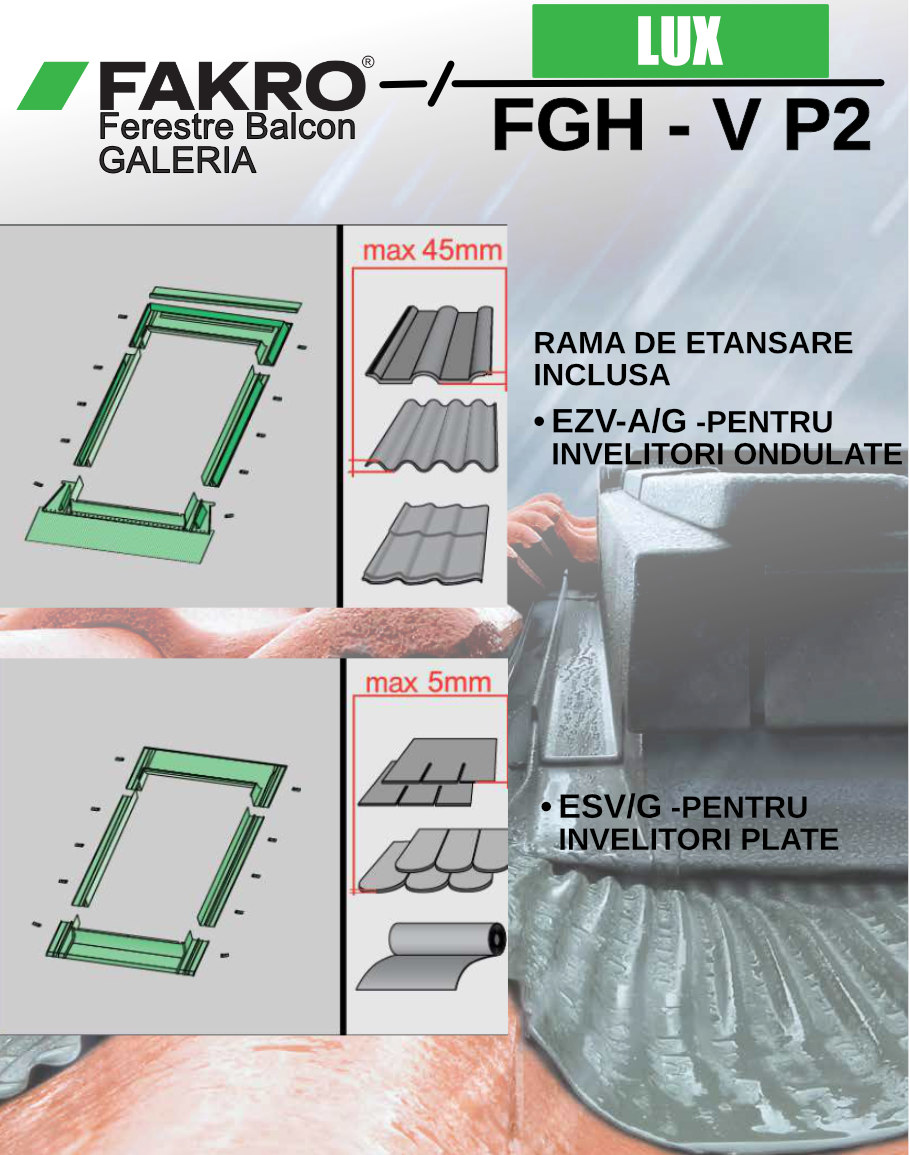 FAKRO®
Ferestre Balcon
GALERIA

LUX
FGH - V P2

max 45mm

RAMA DE ETANSARE INCLUSA

• EZV-A/G -PENTRU INVELITORI ONDULATE

max 5mm

• ESV/G -PENTRU INVELITORI PLATE